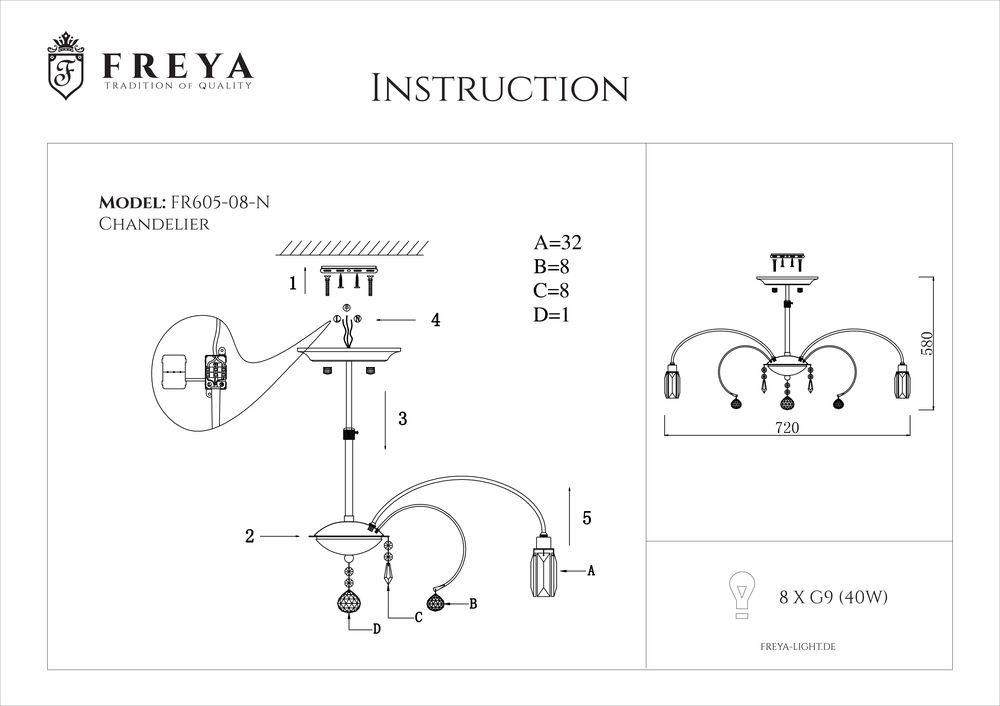 F FREYA
TRADITION OF QUALITY

INSTRUCTION

MODEL: FR605-08-N
CHANDELIER

A=32
B=8
C=8
D=1

1
4
3
2
5
A
B
C
D

580
720

8 X G9 (40W)

FREYA-LIGHT.DE