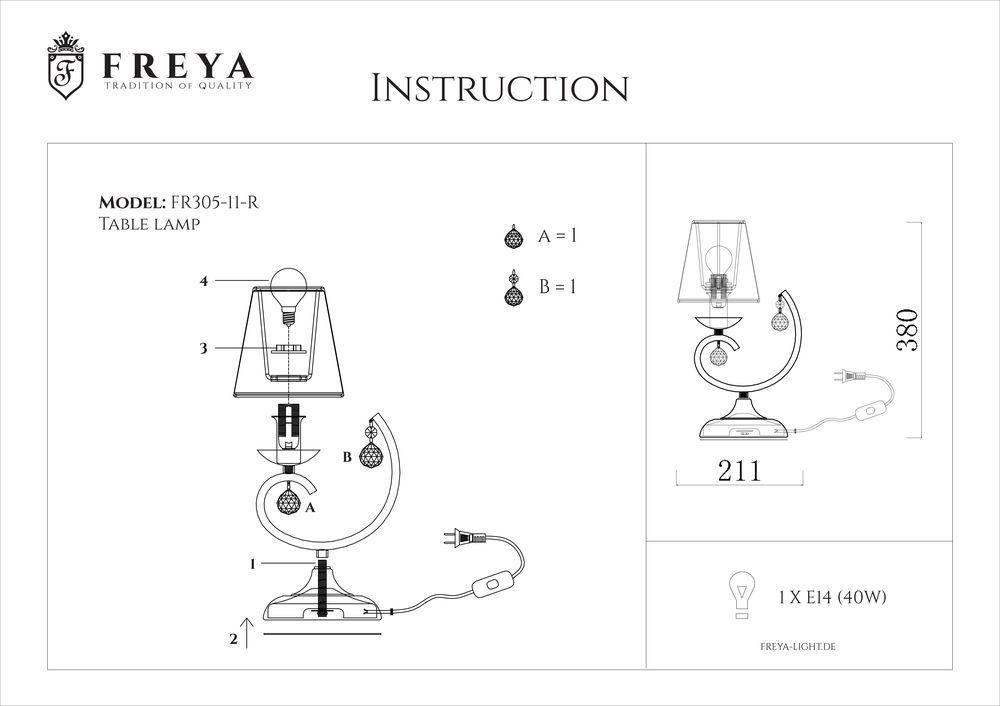 F
FREYA
TRADITION OF QUALITY

INSTRUCTION

MODEL: FR305-11-R
TABLE LAMP

A = 1

B = 1

4

3

B

A

1

2

380

211

1 X E14 (40W)

FREYA-LIGHT.DE