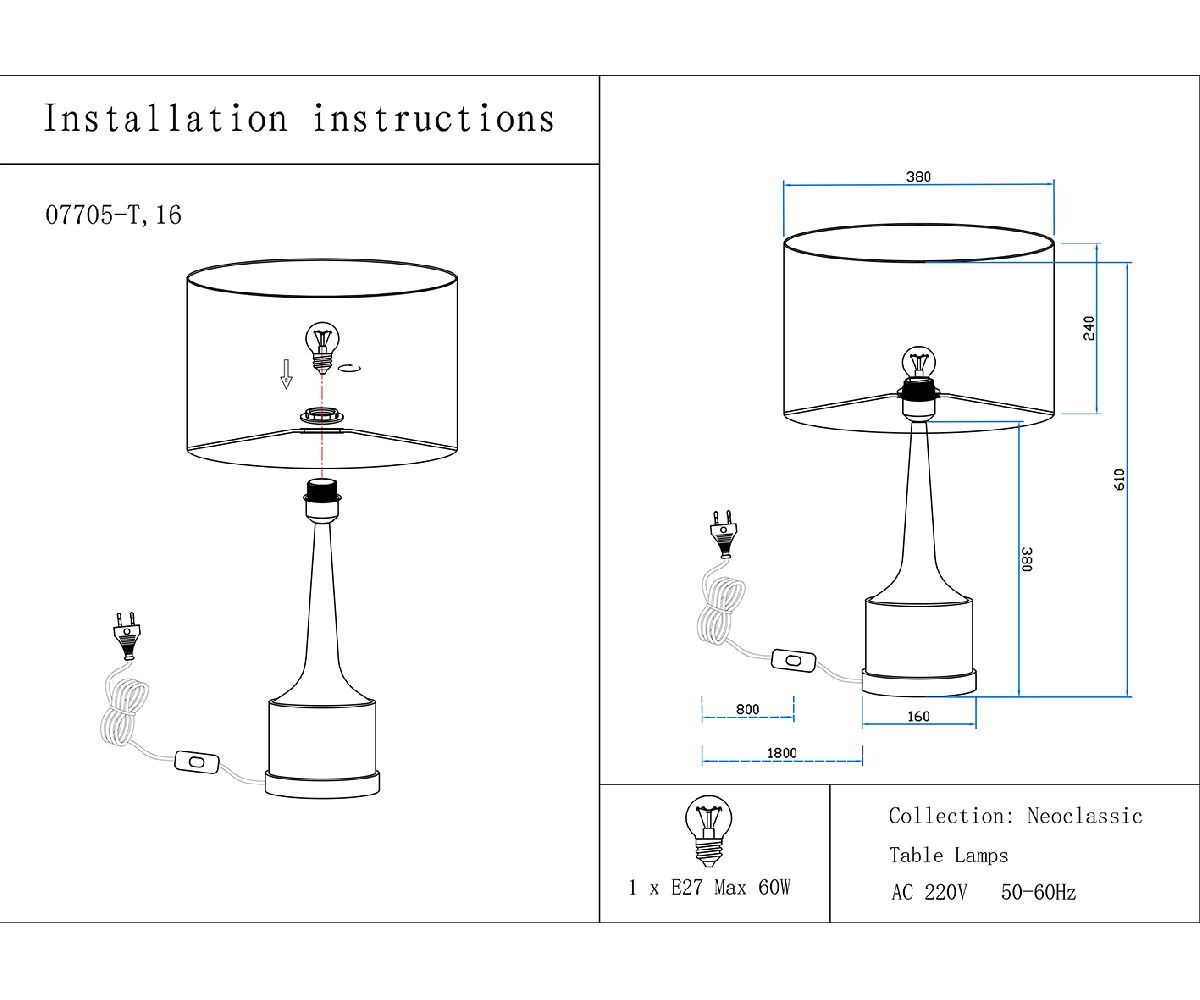 Installation instructions

07705-T,16

380

240

610

380

800

160

1800

1 x E27 Max 60W

Collection: Neoclassic

Table Lamps

AC 220V 50-60Hz