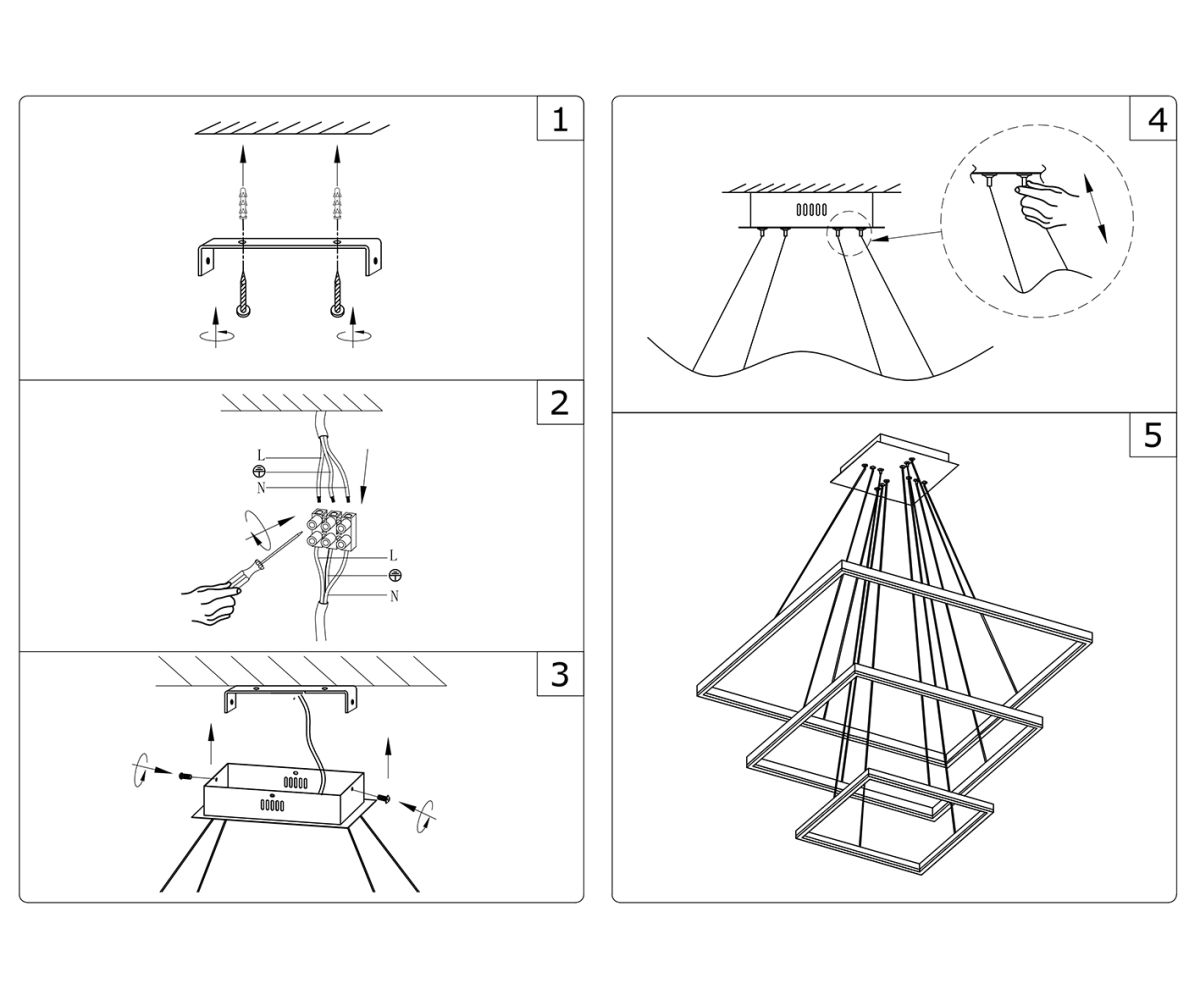 1

2

L

N

L

N

3

4

5