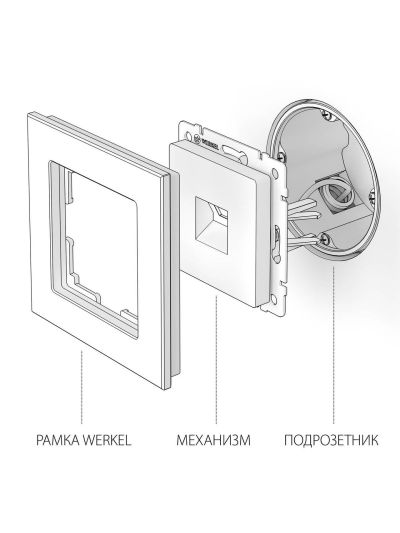 WERKEL

РАМКА WERKEL

МЕХАНИЗМ

ПОДРОЗЕТНИК