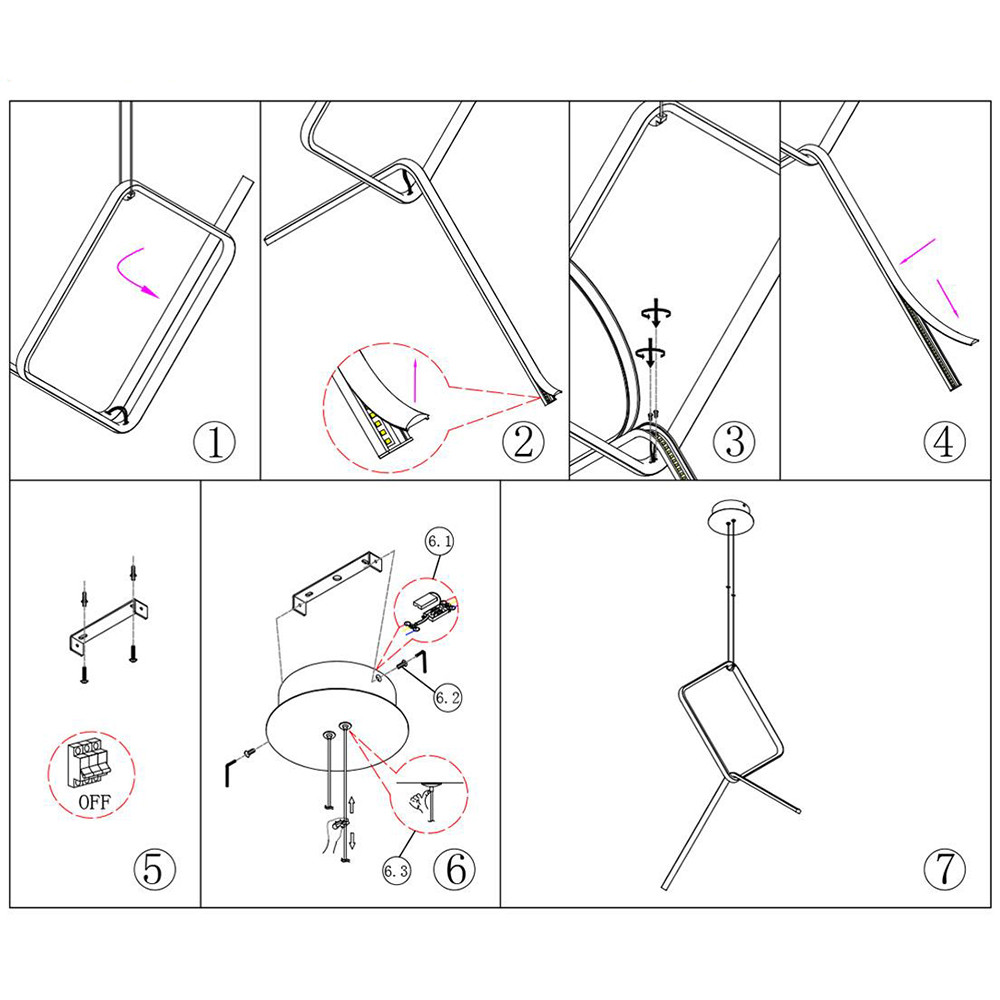 ①

②

③

④

OFF

⑤

6.1

6.2

6.3

⑥

⑦